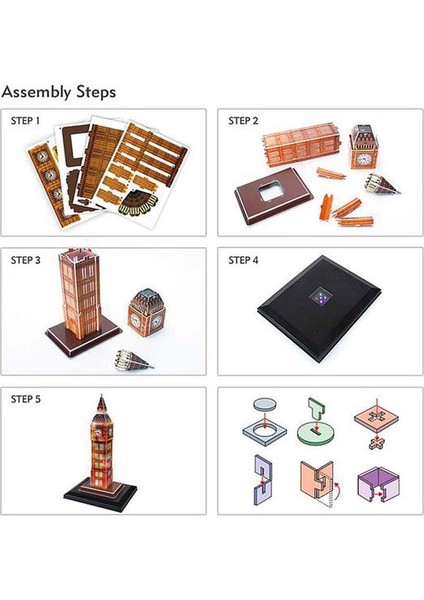 Assembly Steps

STEP 1

STEP 2

STEP 3

STEP 4

STEP 5