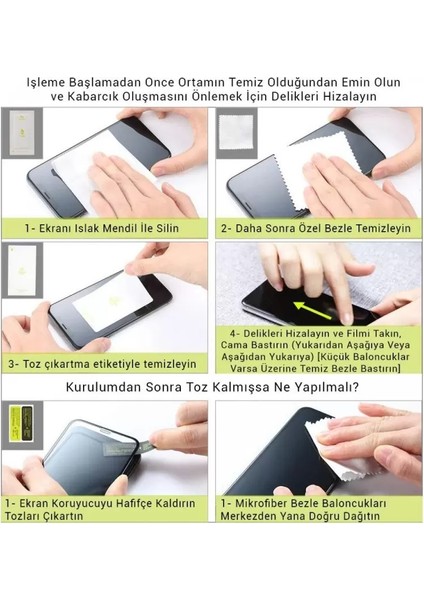 Işleme Başlamadan Once Ortamın Temiz Olduğundan Emin Olun ve Kabarcık Oluşmasını Önlemek İçin Delikleri Hizalayın

1- Ekranı Islak Mendil İle Silin

2- Daha Sonra Özel Bezle Temizleyin

3- Toz çıkartma etiketiyle temizleyin

4- Delikleri Hizalayın ve Filmi Takın, Cama Bastırın (Yukarıdan Aşağıya Veya Aşağıdan Yukarıya) [Küçük Baloncuklar Varsa Üzerine Temiz Bezle Bastırın]

Kurulumdan Sonra Toz Kalmışsa Ne Yapılmalı?

1- Ekran Koruyucuyu Hafifçe Kaldırın Tozları Çıkartın

1- Mikrofiber Bezle Baloncukları Merkezden Yana Doğru Dağıtın