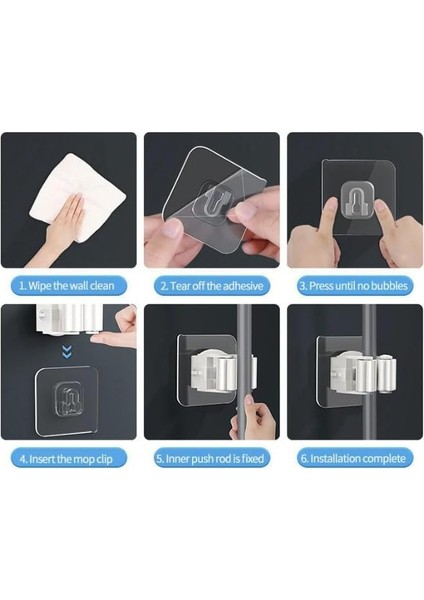 1. Wipe the wall clean

2. Tear off the adhesive

3. Press until no bubbles

4. Insert the mop clip

5. Inner push rod is fixed

6. Installation complete