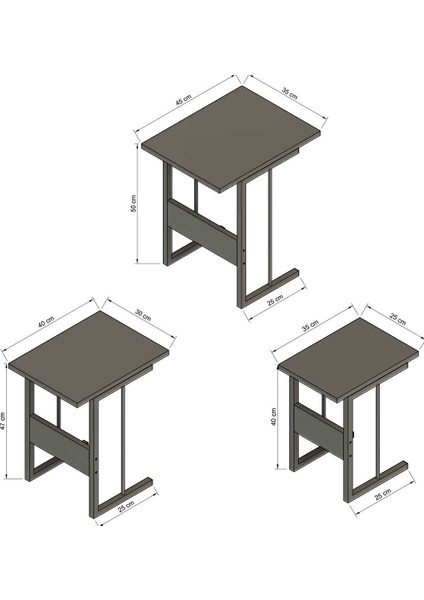 45 cm
35 cm
50 cm
25 cm

40 cm
30 cm
47 cm
25 cm

35 cm
25 cm
40 cm
25 cm