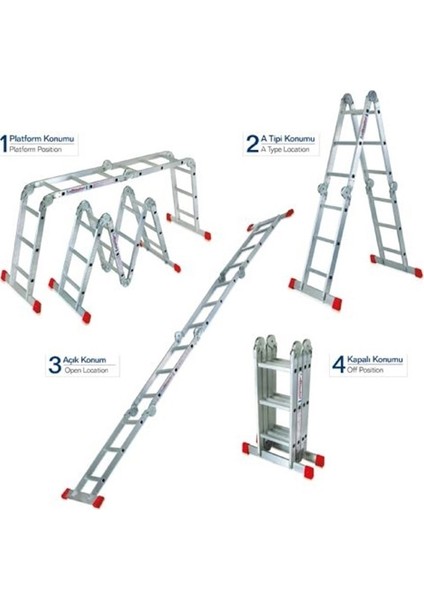 1 Platform Konumu
Platform Position

2 A Tipi Konumu
A Type Location

3 Açık Konum
Open Location

4 Kapalı Konumu
Off Position