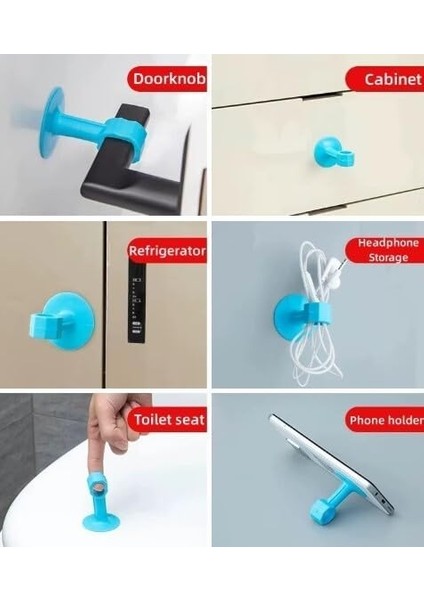 Doorknob

Cabinet

Refrigerator

Headphone Storage

Toilet seat

Phone holder