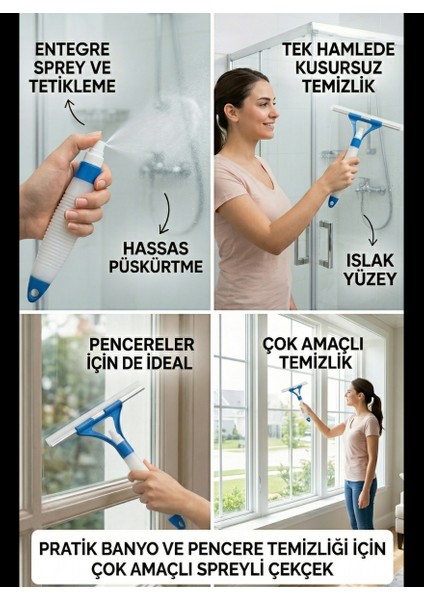 ENTEGRE SPREY VE TETİKLEME

HASSAS PÜSKÜRTME

TEK HAMLEDE KUSURSUZ TEMİZLİK

ISLAK YÜZEY

PENCERELER İÇİN DE İDEAL

ÇOK AMAÇLI TEMİZLİK

PRATİK BANYO VE PENCERE TEMİZLİĞİ İÇİN ÇOK AMAÇLI SPREYLİ ÇEKÇEK