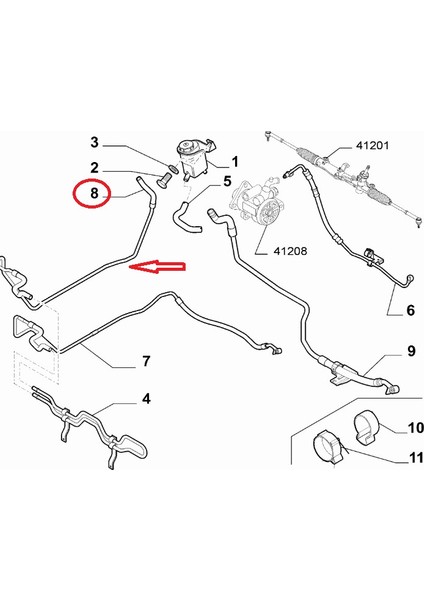 3
2
8
1
5
41201
41208
6
7
9
4
10
11