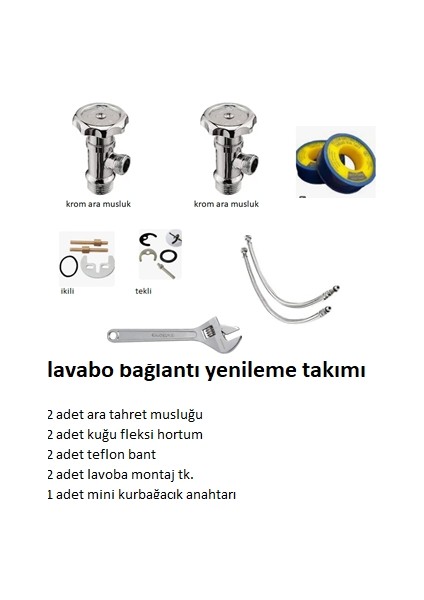 krom ara musluk

krom ara musluk

ikili

tekli

lavabo bağlantı yenileme takımı

2 adet ara tahret musluğu
2 adet kuğu fleksi hortum
2 adet teflon bant
2 adet lavoba montaj tk.
1 adet mini kurbağacık anahtarı