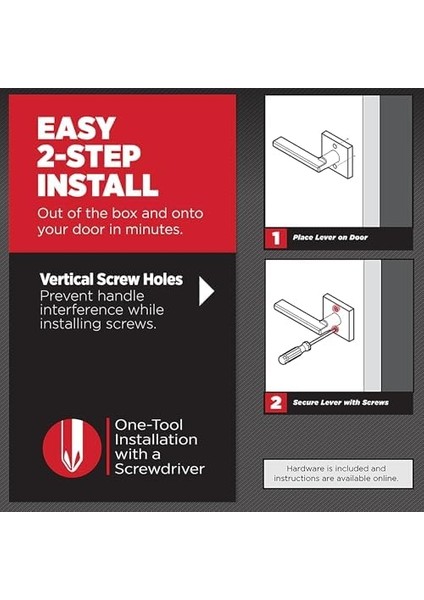 EASY 2-STEP INSTALL

Out of the box and onto your door in minutes.

Vertical Screw Holes
Prevent handle interference while installing screws.

One-Tool Installation with a Screwdriver

1 Place Lever on Door

2 Secure Lever with Screws

Hardware is included and instructions are available online.