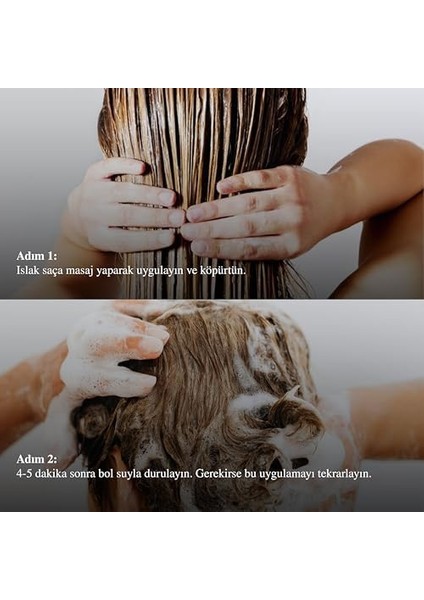 Adım 1:
Islak saça masaj yaparak uygulayın ve köpürtün.

Adım 2:
4-5 dakika sonra bol suyla durulayın. Gerekirse bu uygulamayı tekrarlayın.