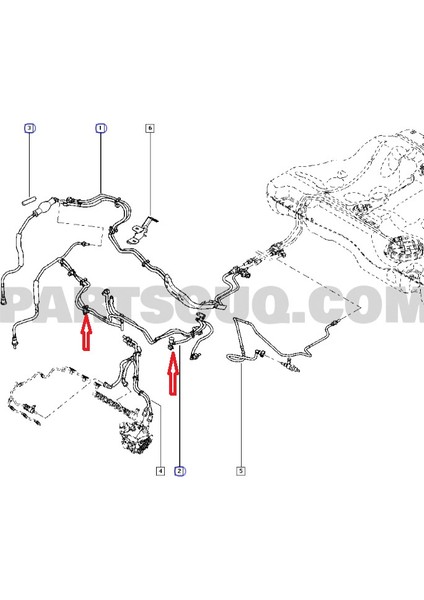 3
1
6
PARTSOUQ.COM
4
2
5