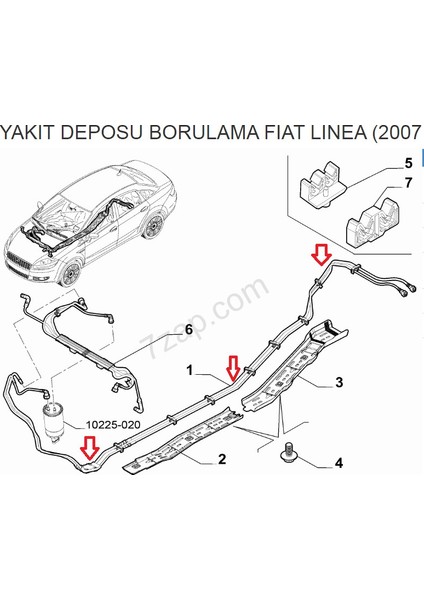 YAKIT DEPOSU BORULAMA FIAT LINEA (2007

5

7

7zap.com

6

1

3

10225-020

2

4