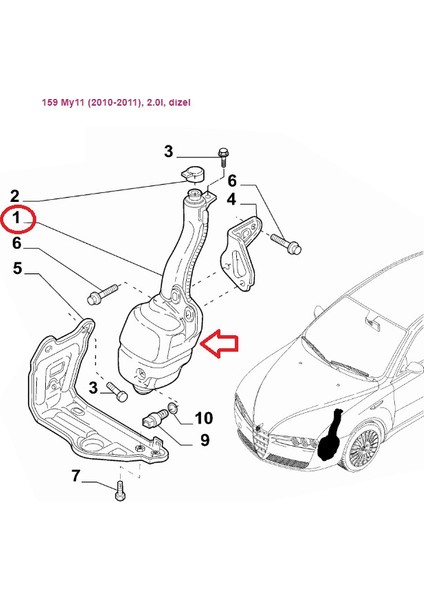 159 My11 (2010-2011), 2.0l, dizel

3
2
6
4
1
6
5
3
10
9
7