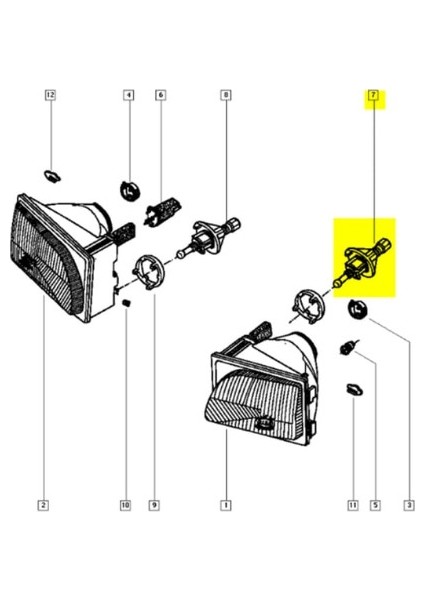 12
4
6
8
7
2
10
9
1
11
5
3