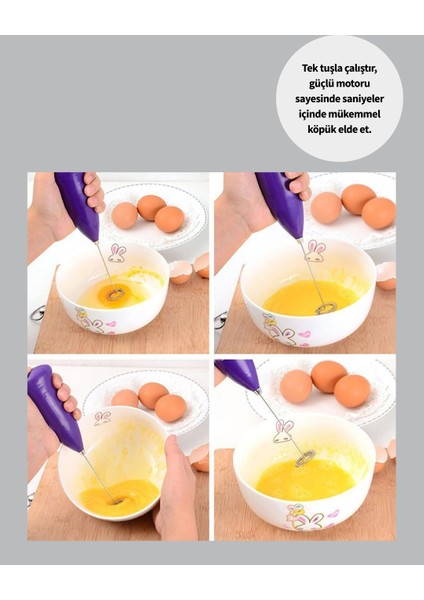 Tek tuşla çalıştır, güçlü motoru sayesinde saniyeler içinde mükemmel köpük elde et.