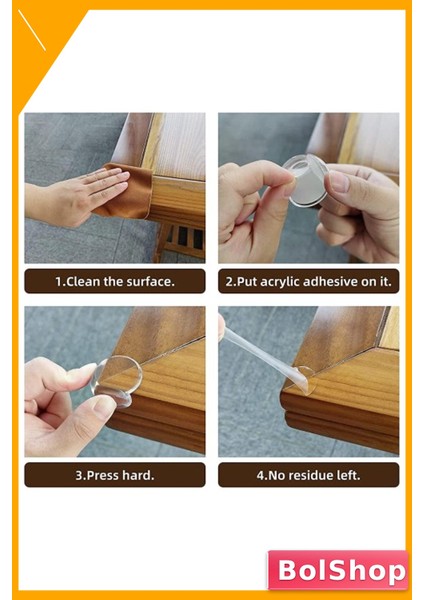 1.Clean the surface.

2.Put acrylic adhesive on it.

3.Press hard.

4.No residue left.

BolShop