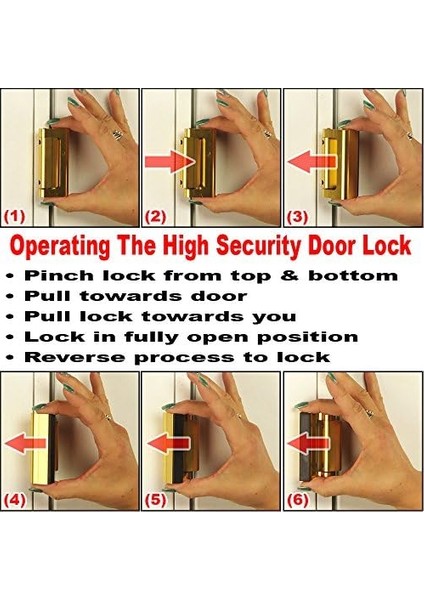 (1)

(2)

(3)

Operating The High Security Door Lock

• Pinch lock from top & bottom
• Pull towards door
• Pull lock towards you
• Lock in fully open position
• Reverse process to lock

(4)

(5)

(6)