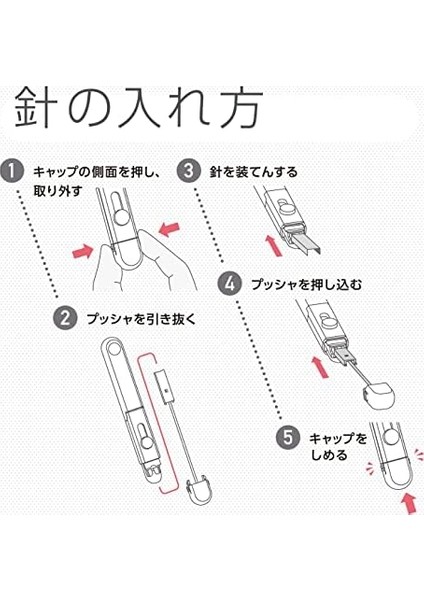 針の入れ方

1 キャップの側面を押し、取り外す

2 プッシャを引き抜く

3 針を装てんする

4 プッシャを押し込む

5 キャップをしめる