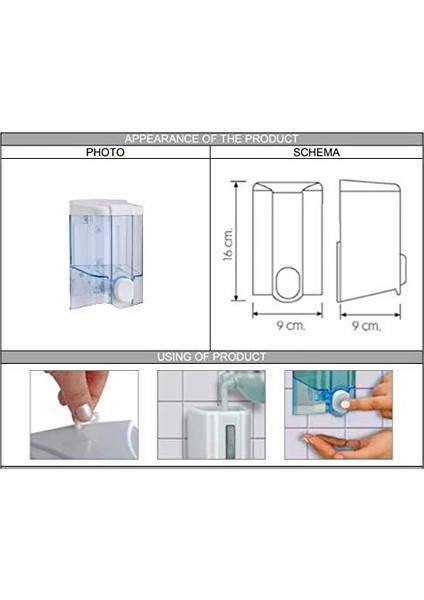 APPEARANCE OF THE PRODUCT

PHOTO

SCHEMA

16 cm.

9 cm.

9 cm.

USING OF PRODUCT