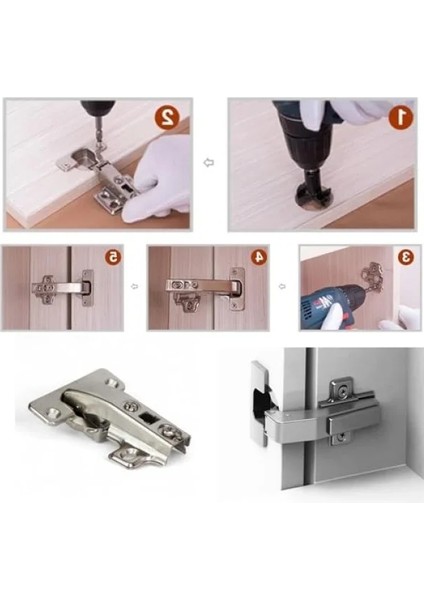 2

1

5

4

3