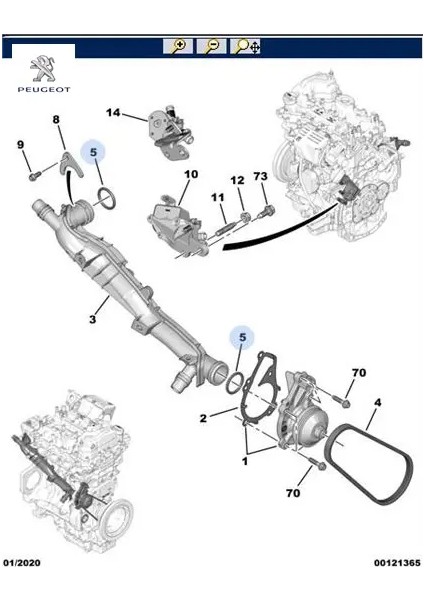 PEUGEOT

14

8

9

5

10

12

73

11

3

5

70

4

2

1

70

01/2020

00121365