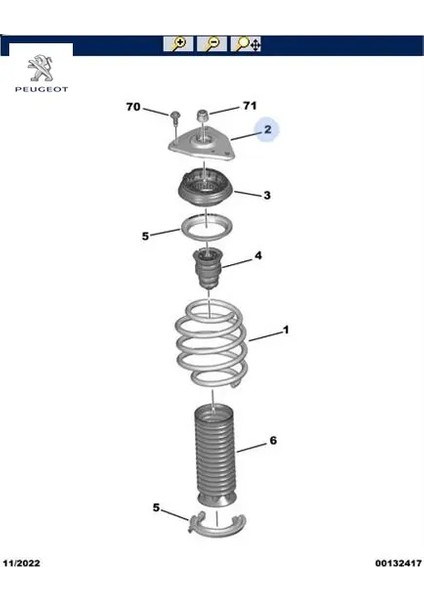 PEUGEOT

70
71
2
3
5
4
1
6
5

11/2022
00132417