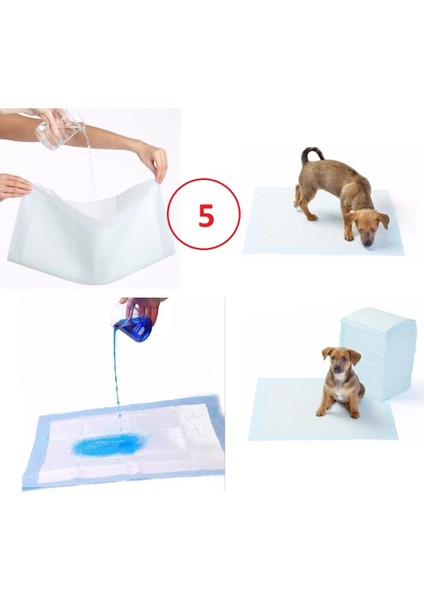 5