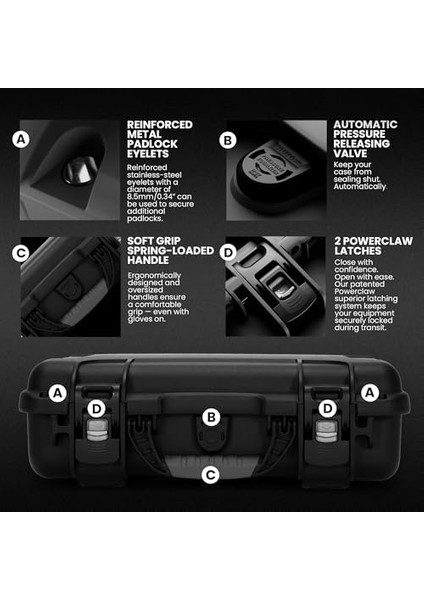 A

REINFORCED METAL PADLOCK EYELETS

Reinforced stainless-steel eyelets with a diameter of 8.5mm/0.34" can be used to secure additional padlocks.

B

AUTOMATIC PRESSURE RELEASING VALVE

Keep your case from sealing shut. Automatically.

C

SOFT GRIP SPRING-LOADED HANDLE

Ergonomically designed and oversized handles ensure a comfortable grip — even with gloves on.

D

2 POWERCLAW LATCHES

Close with confidence. Open with ease. Our patented Powerclaw superior latching system keeps your equipment securely locked during transit.

A

D

B

D

A

C