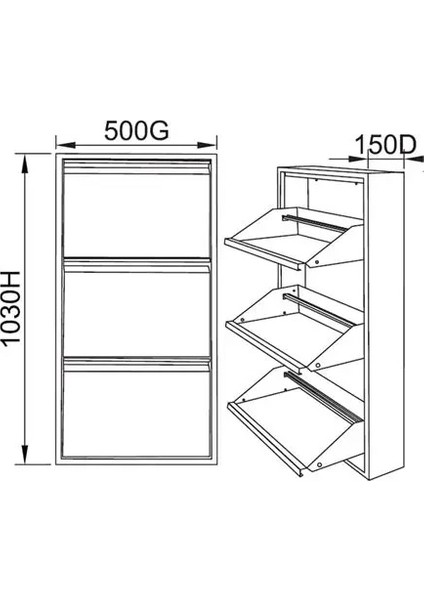 500G

150D

1030H