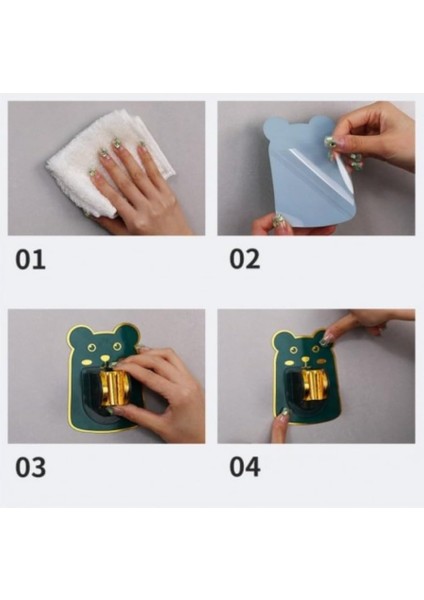 01

02

03

04