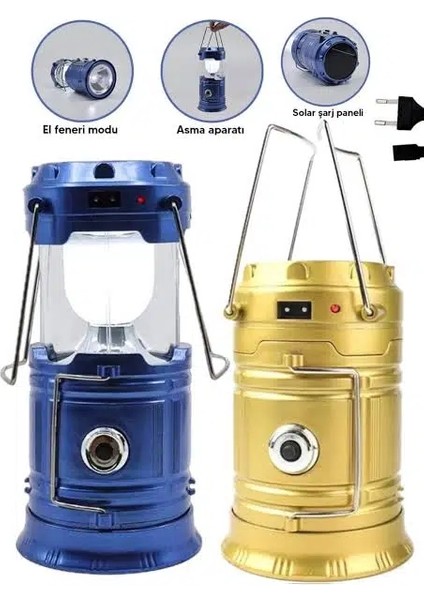 El feneri modu

Asma aparatı

Solar şarj paneli