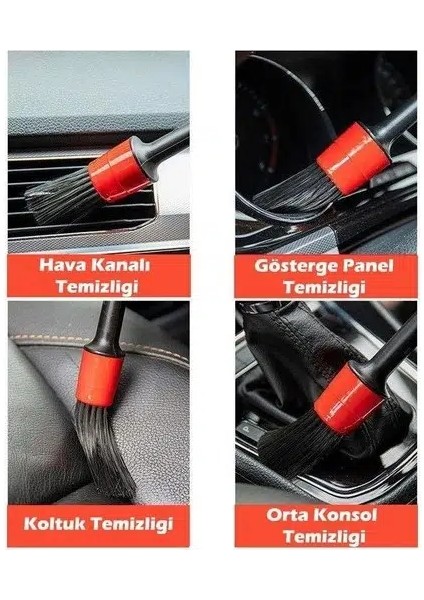 Hava Kanalı Temizligi

Gösterge Panel Temizligi

Koltuk Temizligi

Orta Konsol Temizligi