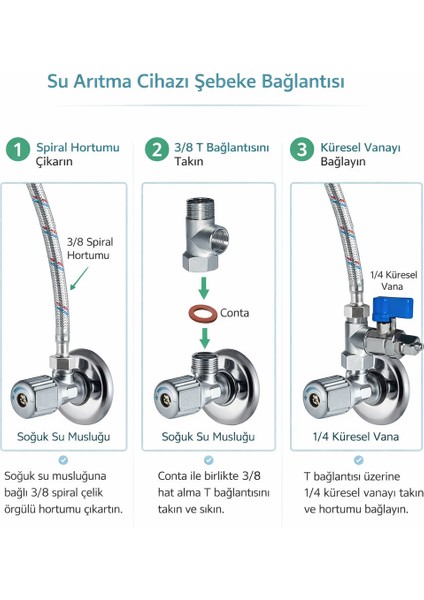 Su Arıtma Cihazı Şebeke Bağlantısı

1 Spiral Hortumu Çıkarın

3/8 Spiral Hortumu

Soğuk Su Musluğu

Soğuk su musluğuna bağlı 3/8 spiral çelik örgülü hortumu çıkartın.

2 3/8 T Bağlantısını Takın

Conta

Soğuk Su Musluğu

Conta ile birlikte 3/8 hat alma T bağlantısını takın ve sıkın.

3 Küresel Vanayı Bağlayın

1/4 Küresel Vana

1/4 Küresel Vana

T bağlantısı üzerine 1/4 küresel vanayı takın ve hortumu bağlayın.