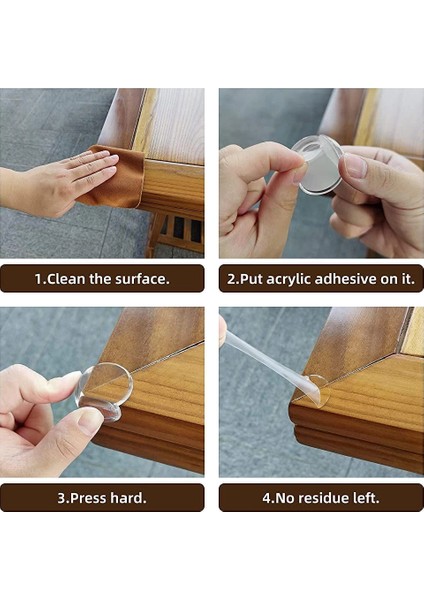 1.Clean the surface.

2.Put acrylic adhesive on it.

3.Press hard.

4.No residue left.