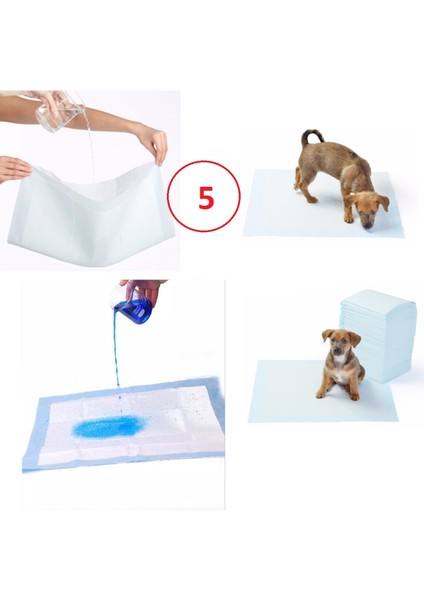 5