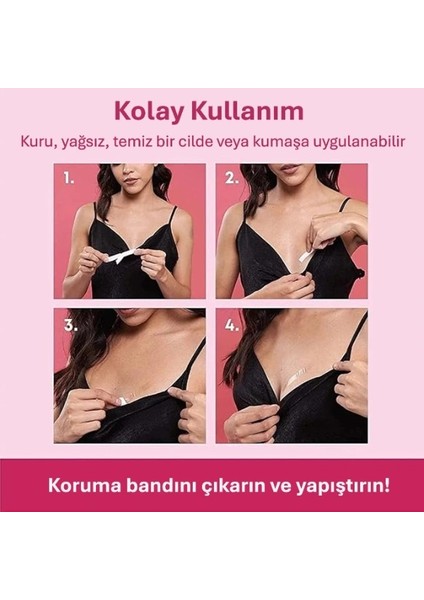 Kolay Kullanım

Kuru, yağsız, temiz bir cilde veya kumaşa uygulanabilir

1.

2.

3.

4.

Koruma bandını çıkarın ve yapıştırın!