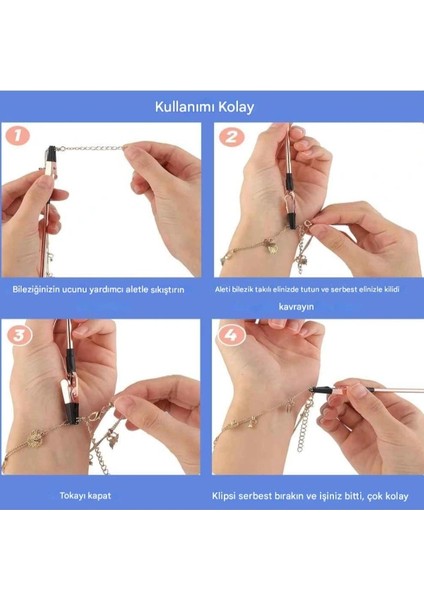 Kullanımı Kolay

1

Bileziğinizin ucunu yardımcı aletle sıkıştırın

2

Aleti bilezik takılı elinizde tutun ve serbest elinizle kilidi kavrayın

3

Tokayı kapat

4

Klipsi serbest bırakın ve işiniz bitti, çok kolay