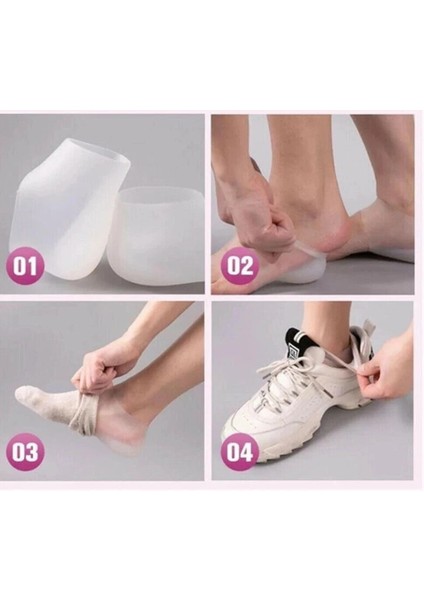 01

02

03

04