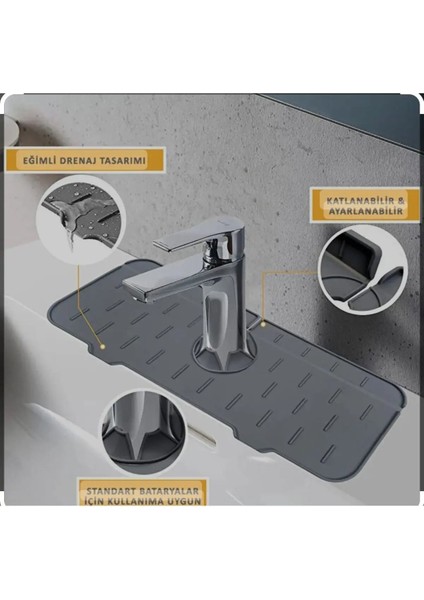 EĞİMLİ DRENAJ TASARIMI

KATLANABİLİR & AYARLANABİLİR

STANDART BATARYALAR İÇİN KULLANIMA UYGUN