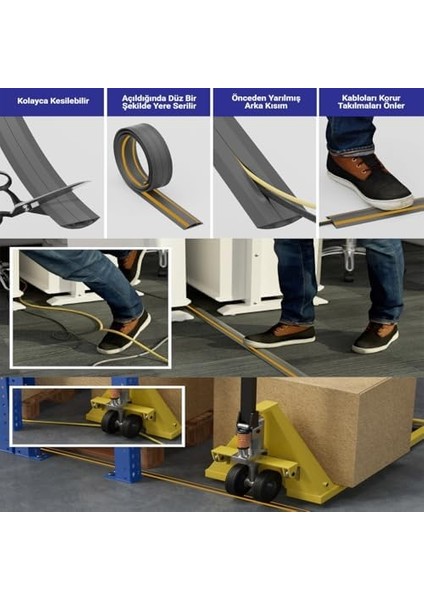 Kolayca Kesilebilir

Açıldığında Düz Bir Şekilde Yere Serilir

Önceden Yarılmış Arka Kısım

Kabloları Korur Takılmaları Önler