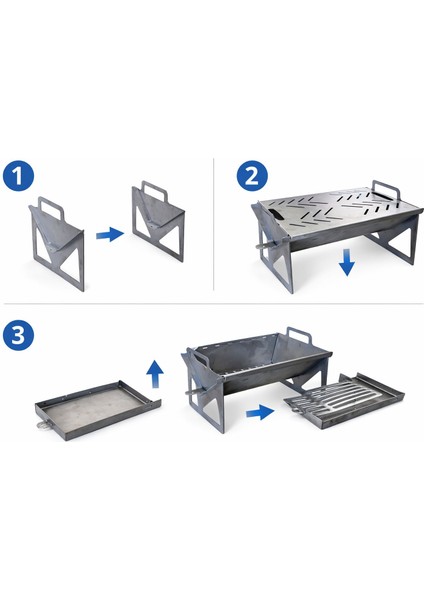 1

2

3