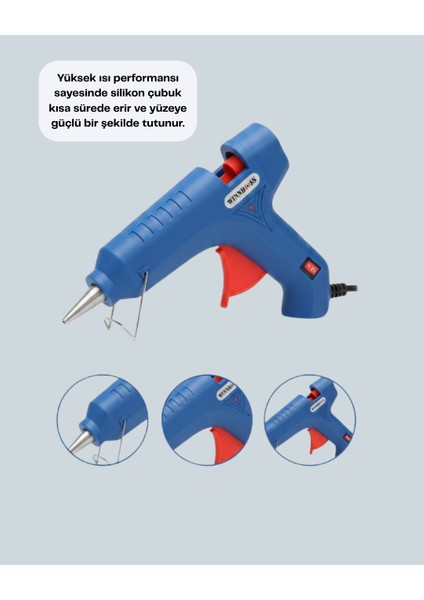 Yüksek ısı performansı sayesinde silikon çubuk kısa sürede erir ve yüzeye güçlü bir şekilde tutunur.

WINNBOSS