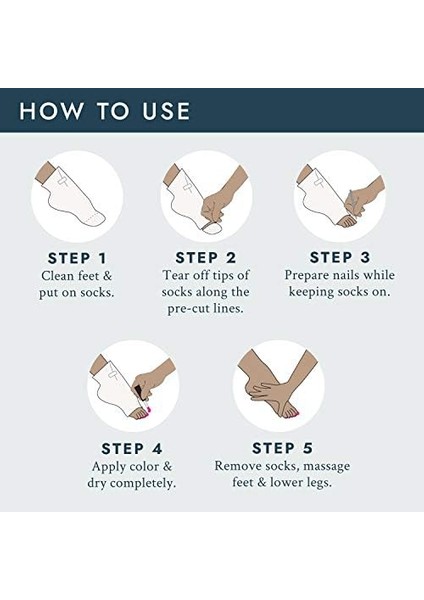 HOW TO USE

STEP 1
Clean feet & put on socks.

STEP 2
Tear off tips of socks along the pre-cut lines.

STEP 3
Prepare nails while keeping socks on.

STEP 4
Apply color & dry completely.

STEP 5
Remove socks, massage feet & lower legs.