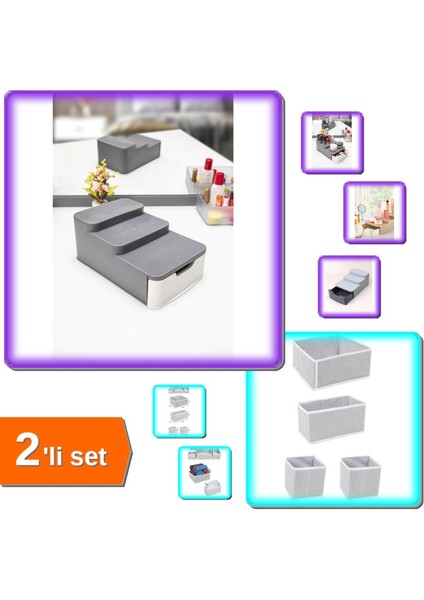 2'li set