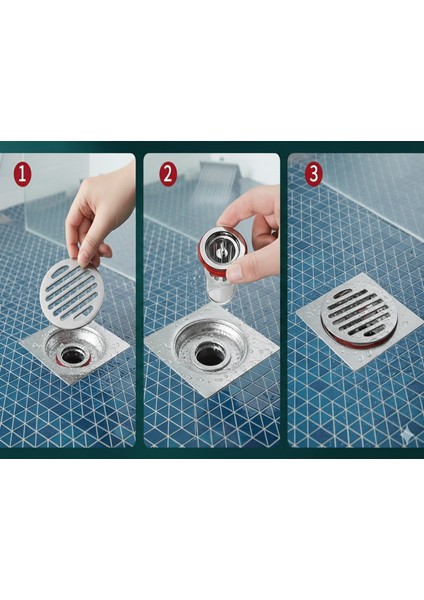 1

2

3