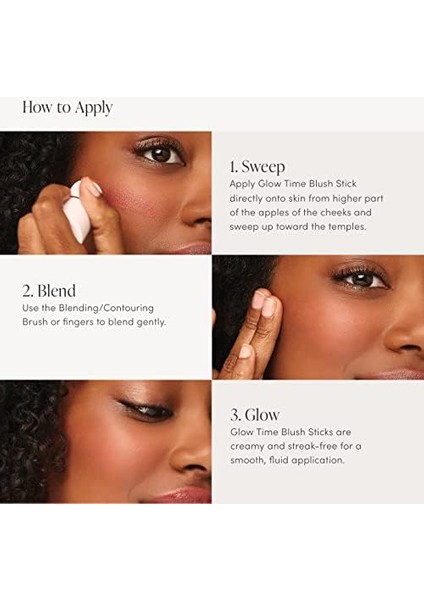 How to Apply

1. Sweep
Apply Glow Time Blush Stick directly onto skin from higher part of the apples of the cheeks and sweep up toward the temples.

2. Blend
Use the Blending/Contouring Brush or fingers to blend gently.

3. Glow
Glow Time Blush Sticks are creamy and streak-free for a smooth, fluid application.