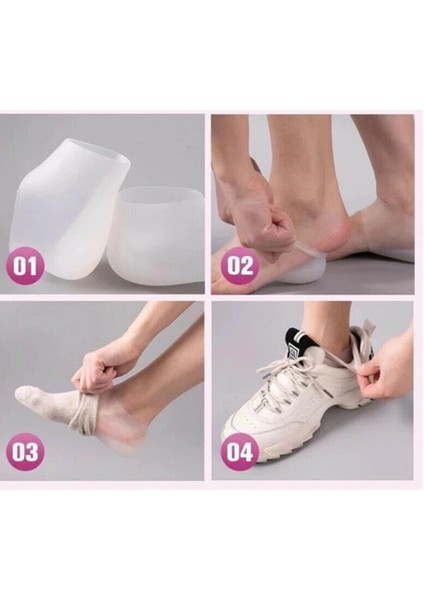 01

02

03

04