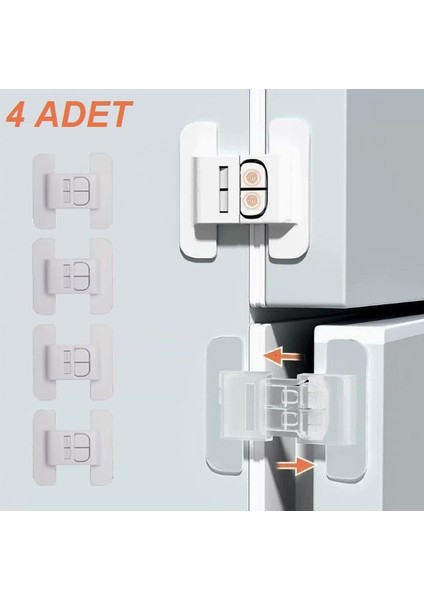 4 ADET