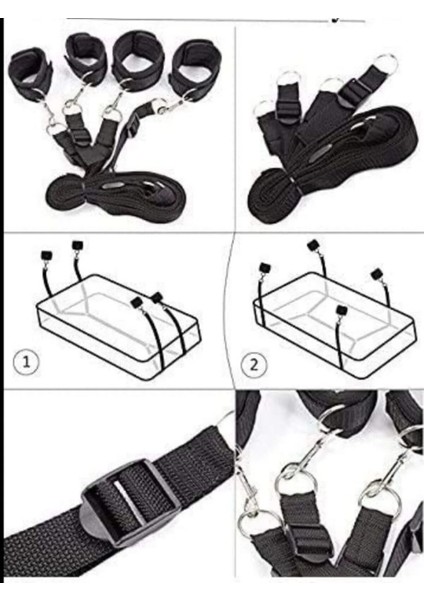 1

2