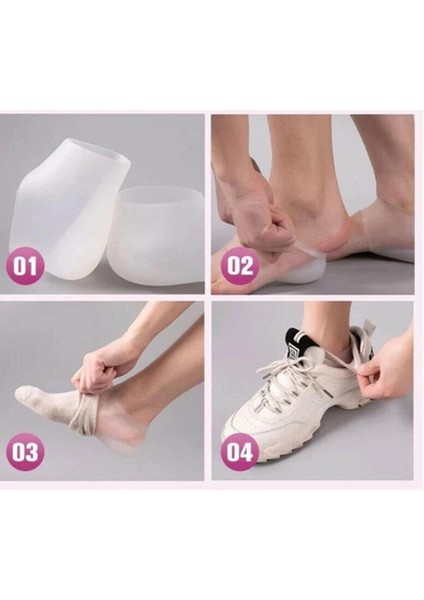 01

02

03

04