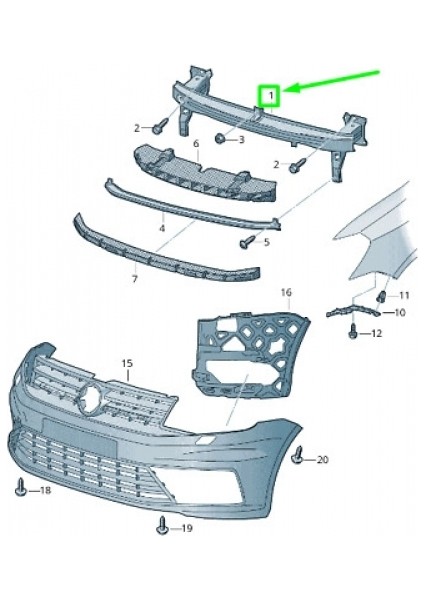 1
2
3
6
2
4
5
7
16
11
10
12
15
20
18
19