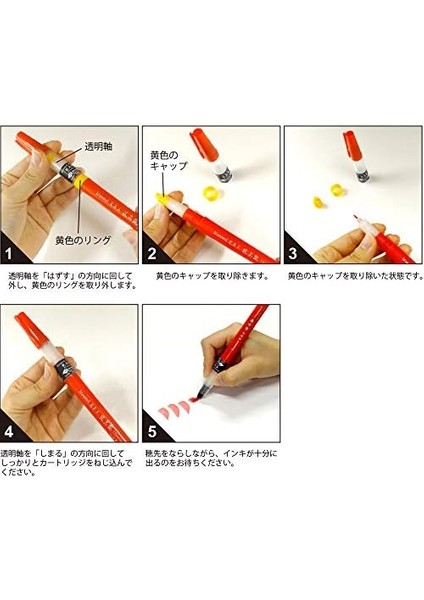 透明軸

黄色のリング

1

透明軸を「はずす」の方向に回して外し、黄色のリングを取り外します。

黄色のキャップ

2

黄色のキャップを取り除きます。

3

黄色のキャップを取り除いた状態です。

4

透明軸を「しまる」の方向に回してしっかりとカートリッジをねじ込んでください。

5

穂先をならしながら、インキが十分に出るのをお待ちください。