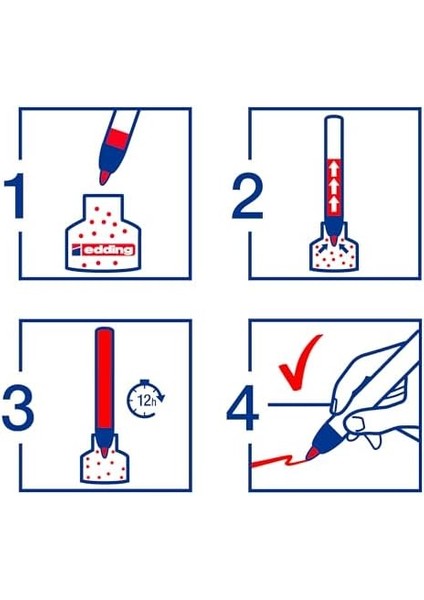 1
edding

2

3
12h

4